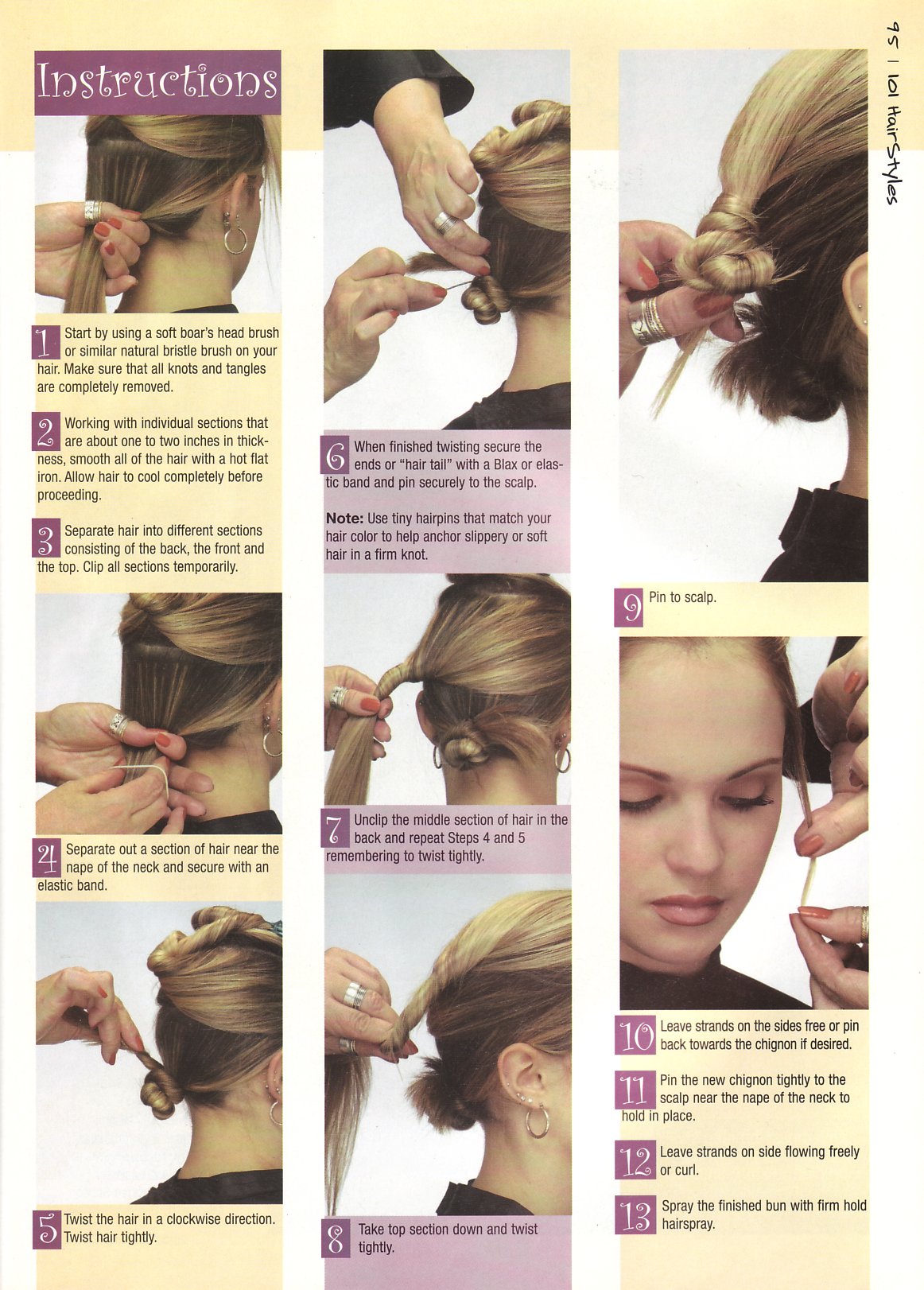 95 | 101 HairStyles

Instructions

1 Start by using a soft boar's head brush or similar natural bristle brush on your hair. Make sure that all knots and tangles are completely removed.

2 Working with individual sections that are about one to two inches in thickness, smooth all of the hair with a hot flat iron. Allow hair to cool completely before proceeding.

3 Separate hair into different sections consisting of the back, the front and the top. Clip all sections temporarily.

4 Separate out a section of hair near the nape of the neck and secure with an elastic band.

5 Twist the hair in a clockwise direction. Twist hair tightly.

6 When finished twisting secure the ends or "hair tail" with a Blax or elastic band and pin securely to the scalp.

Note: Use tiny hairpins that match your hair color to help anchor slippery or soft hair in a firm knot.

7 Unclip the middle section of hair in the back and repeat Steps 4 and 5 remembering to twist tightly.

8 Take top section down and twist tightly.

9 Pin to scalp.

10 Leave strands on the sides free or pin back towards the chignon if desired.

11 Pin the new chignon tightly to the scalp near the nape of the neck to hold in place.

12 Leave strands on side flowing freely or curl.

13 Spray the finished bun with firm hold hairspray.